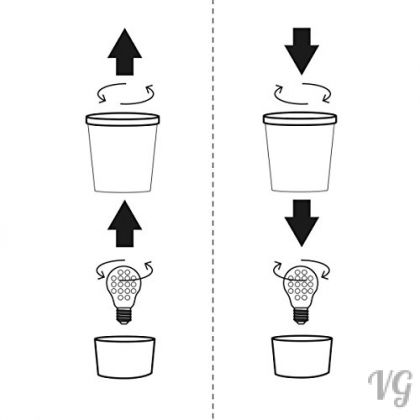 VG