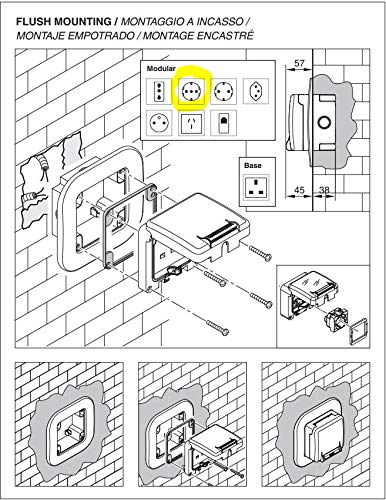 FLUSH MOUNTING / MONTAGGIO A INCASSO / MONTAJE EMPOTRADO / MONTAGE ENCASTRÉ

Modular

Base

57

45

38